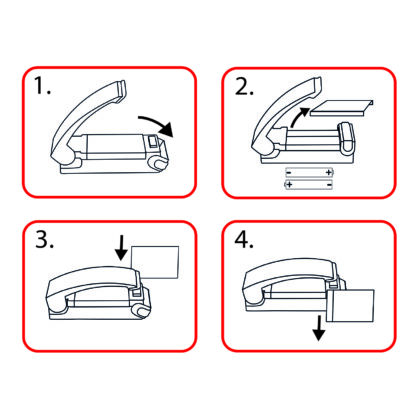 1.

2.

- +
+ -

3.

4.